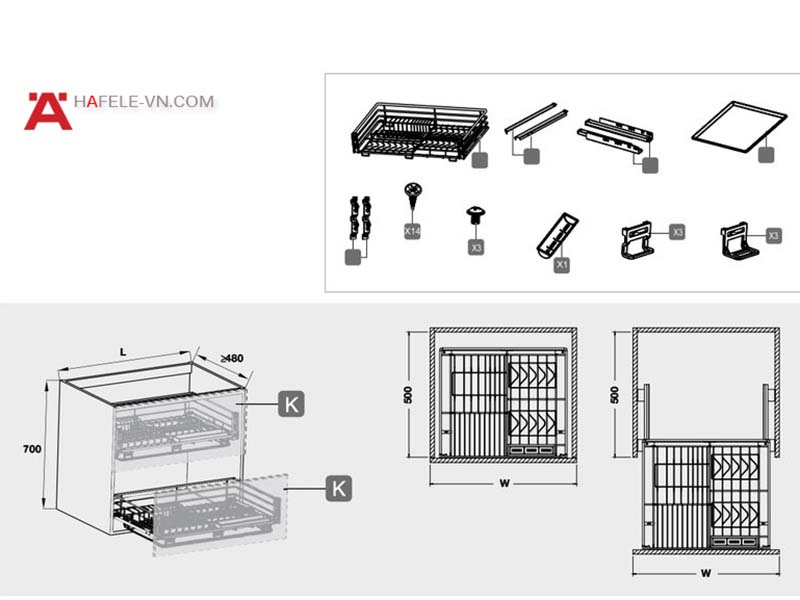 HAFELE-VN.COM

X14
X3
X1
X3
X3

L
≥480
700
K
K

500
W

500
W