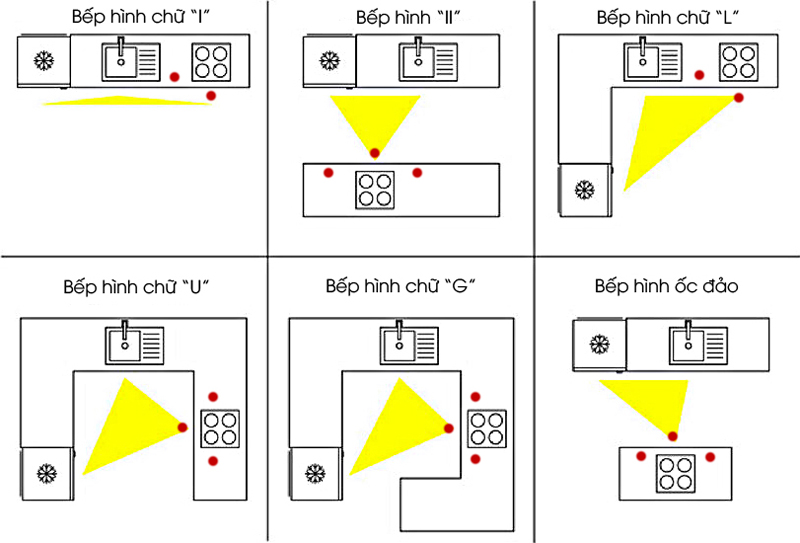 Bếp hình chữ "I"

Bếp hình "II"

Bếp hình chữ "L"

Bếp hình chữ "U"

Bếp hình chữ "G"

Bếp hình ốc đảo